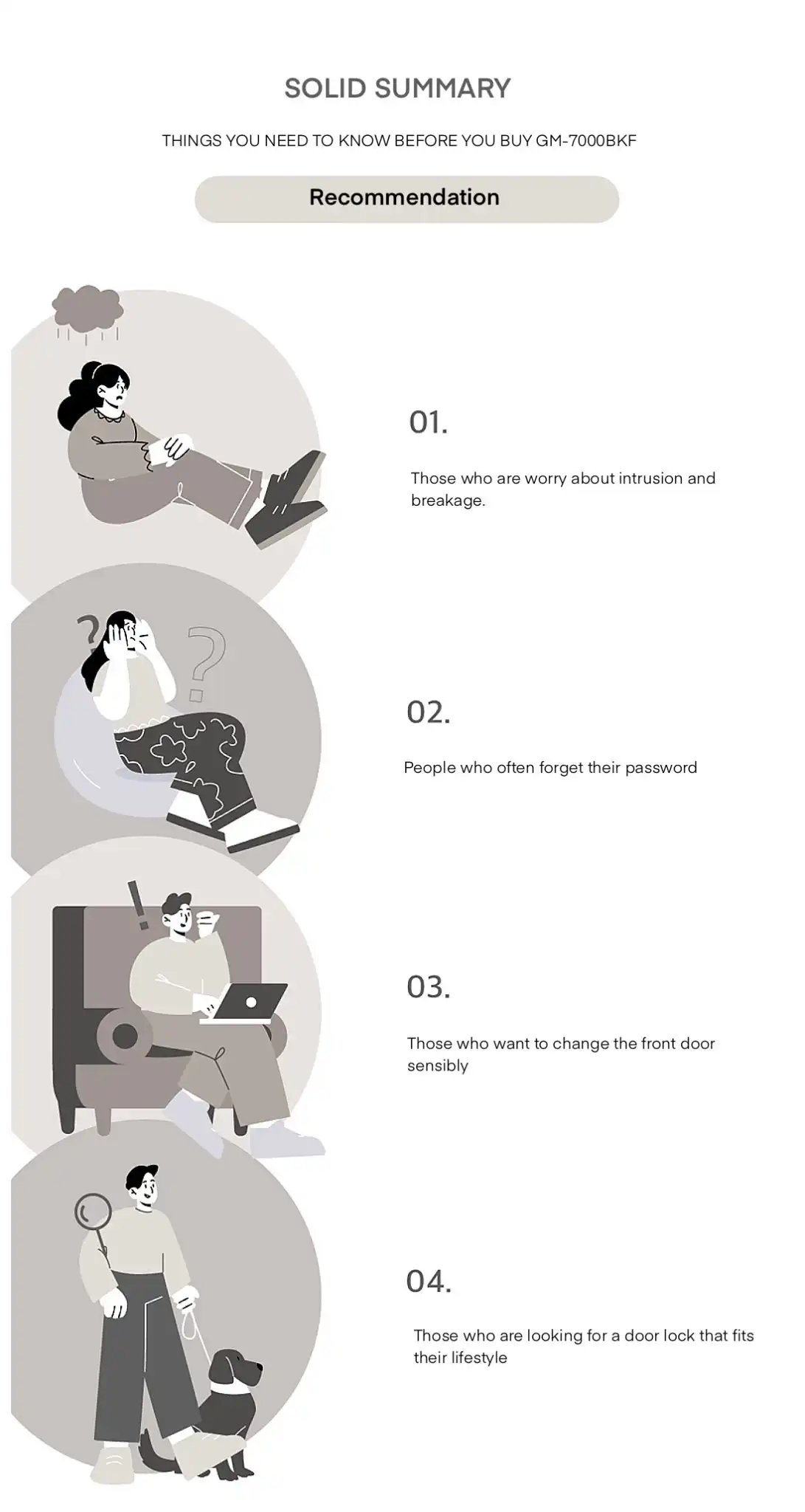 SOLID SUMMARY

THINGS YOU NEED TO KNOW BEFORE YOU BUY GM-7000BKF

Recommendation

01.

Those who are worry about intrusion and breakage.

02.

People who often forget their password

03.

Those who want to change the front door sensibly

04.

Those who are looking for a door lock that fits their lifestyle